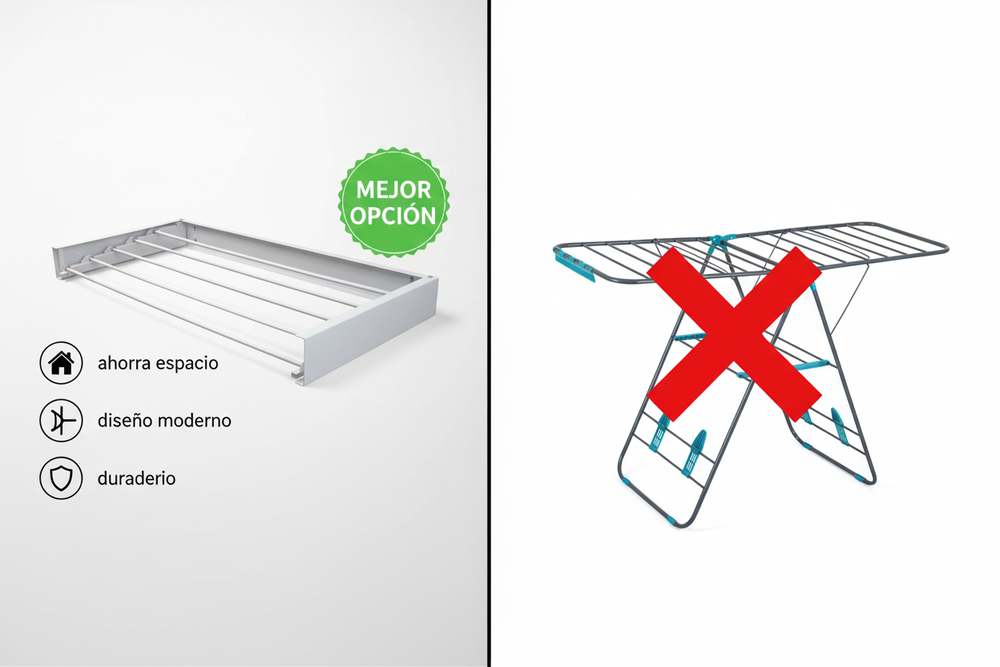 MEJOR OPCIÓN

ahorra espacio

diseño moderno

duraderio