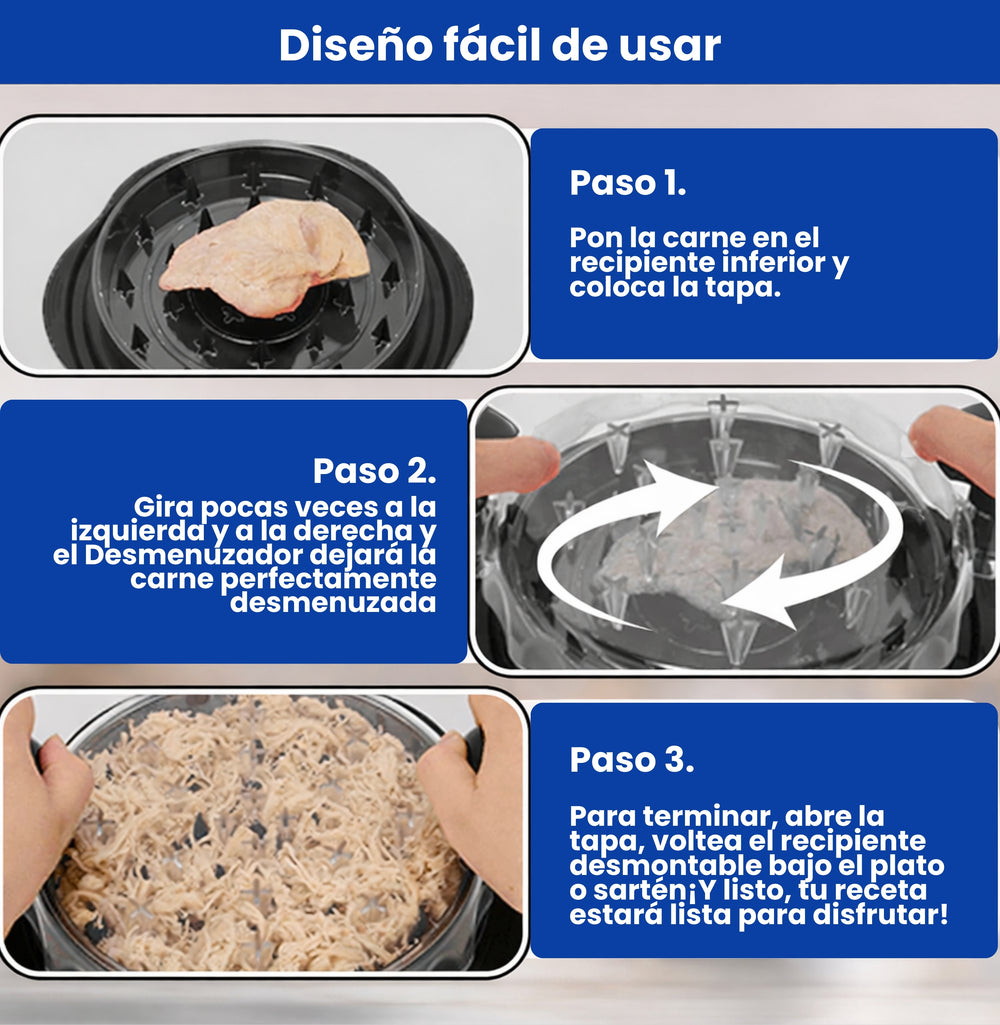 Diseño fácil de usar

Paso 1.

Pon la carne en el recipiente inferior y coloca la tapa.

Paso 2.

Gira pocas veces a la izquierda y a la derecha y el Desmenuzador dejará la carne perfectamente desmenuzada

Paso 3.

Para terminar, abre la tapa, voltea el recipiente desmontable bajo el plato o sartén¡Y listo, tu receta estará lista para disfrutar!