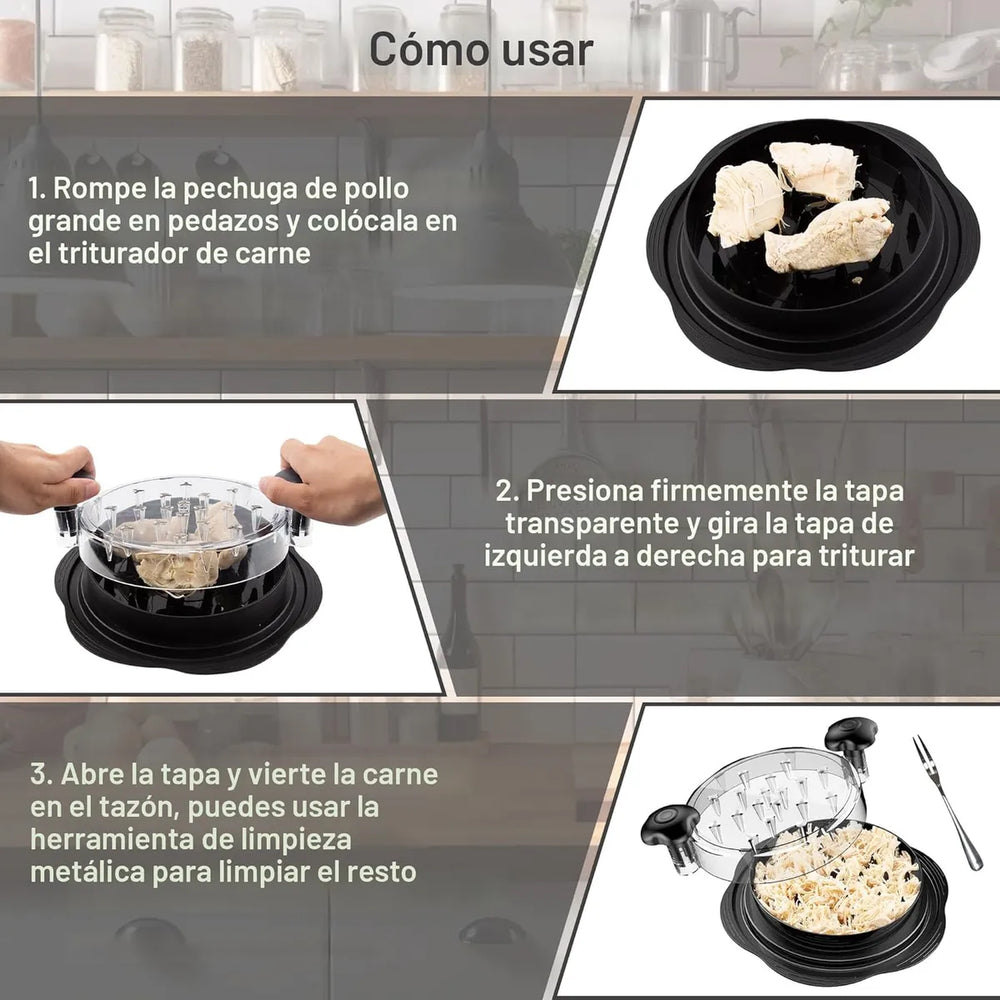 Cómo usar

1. Rompe la pechuga de pollo grande en pedazos y colócala en el triturador de carne

2. Presiona firmemente la tapa transparente y gira la tapa de izquierda a derecha para triturar

3. Abre la tapa y vierte la carne en el tazón, puedes usar la herramienta de limpieza metálica para limpiar el resto